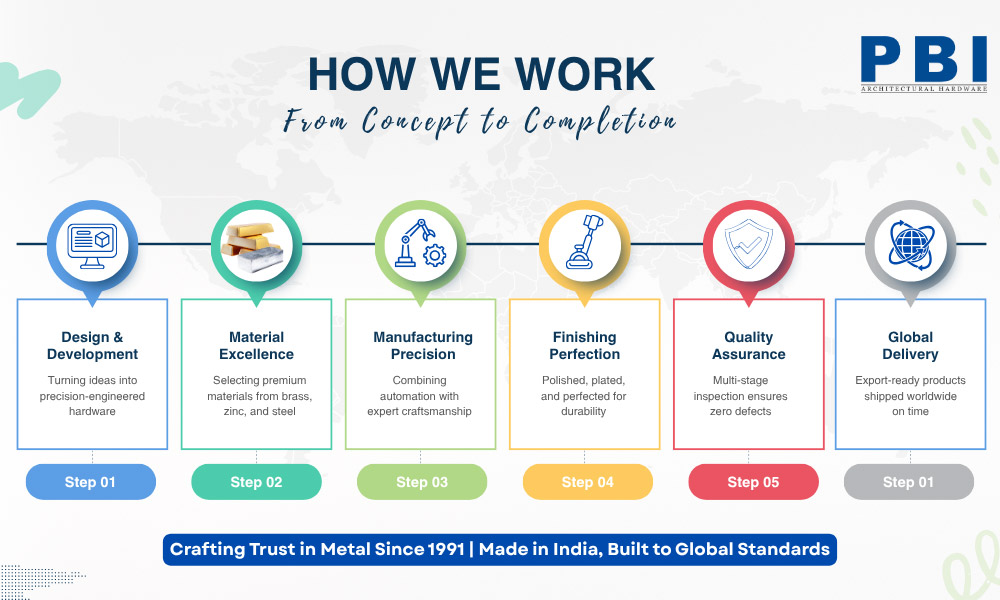 PBI
ARCHITECTURAL HARDWARE

HOW WE WORK
From Concept to Completion

Design & Development
Turning ideas into precision-engineered hardware

Step 01

Material Excellence
Selecting premium materials from brass, zinc, and steel

Step 02

Manufacturing Precision
Combining automation with expert craftsmanship

Step 03

Finishing Perfection
Polished, plated, and perfected for durability

Step 04

Quality Assurance
Multi-stage inspection ensures zero defects

Step 05

Global Delivery
Export-ready products shipped worldwide on time

Step 01

Crafting Trust in Metal Since 1991 | Made in India, Built to Global Standards